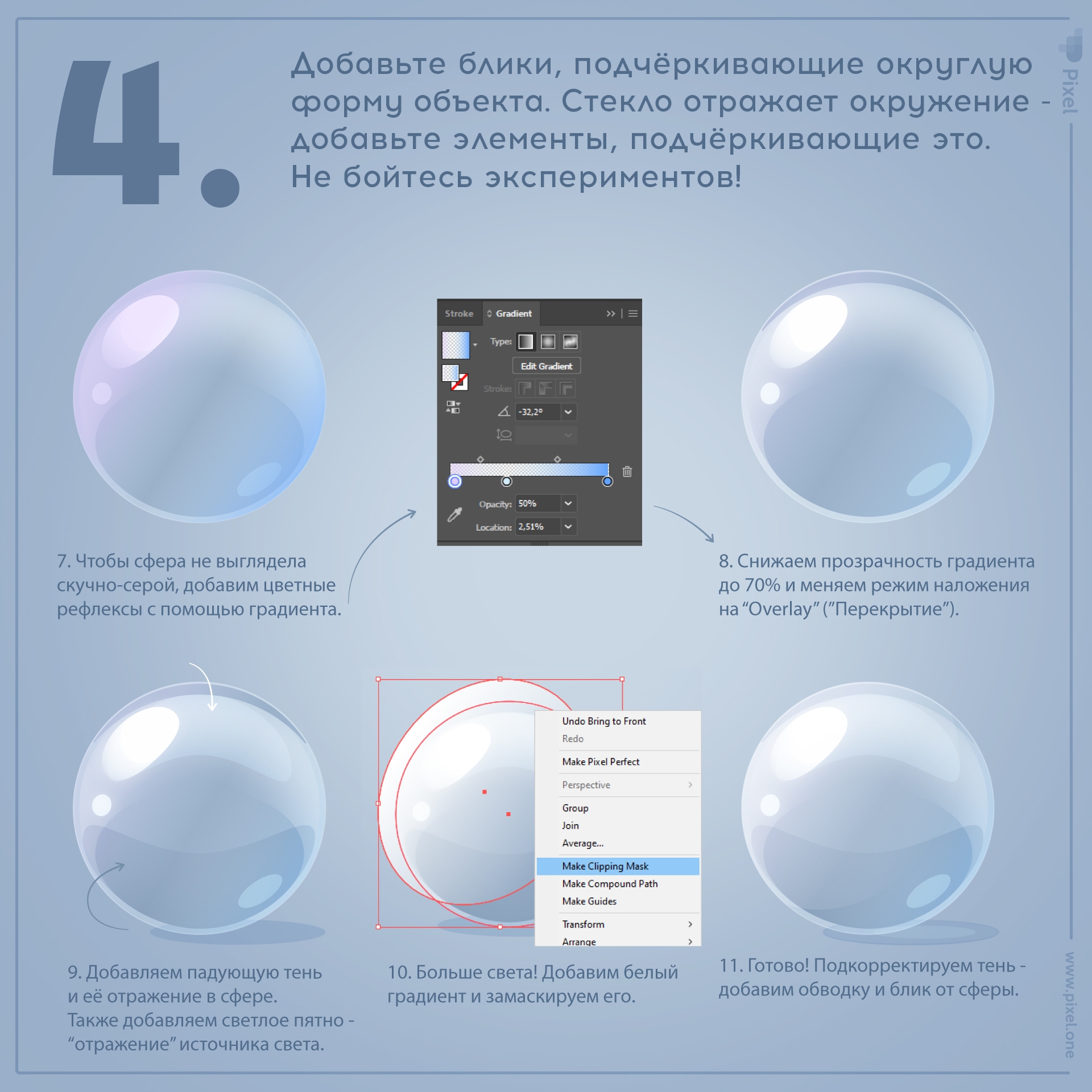 4.

Добавьте блики, подчёркивающие округлую форму объекта. Стекло отражает окружение - добавьте элементы, подчёркивающие это. Не бойтесь экспериментов!

Pixel

Stroke Gradient

Type:

Edit Gradient

Stroke:

-32,2°

Opacity: 50%

Location: 2,51%

7. Чтобы сфера не выглядела скучно-серой, добавим цветные рефлексы с помощью градиента.

8. Снижаем прозрачность градиента до 70% и меняем режим наложения на “Overlay” (”Перекрытие”).

Undo Bring to Front
Redo
Make Pixel Perfect
Perspective
Group
Join
Average...
Make Clipping Mask
Make Compound Path
Make Guides
Transform
Arrange

9. Добавляем падующую тень и её отражение в сфере. Также добавляем светлое пятно - “отражение” источника света.

10. Больше света! Добавим белый градиент и замаскируем его.

11. Готово! Подкорректируем тень - добавим обводку и блик от сферы.

www.pixel.one