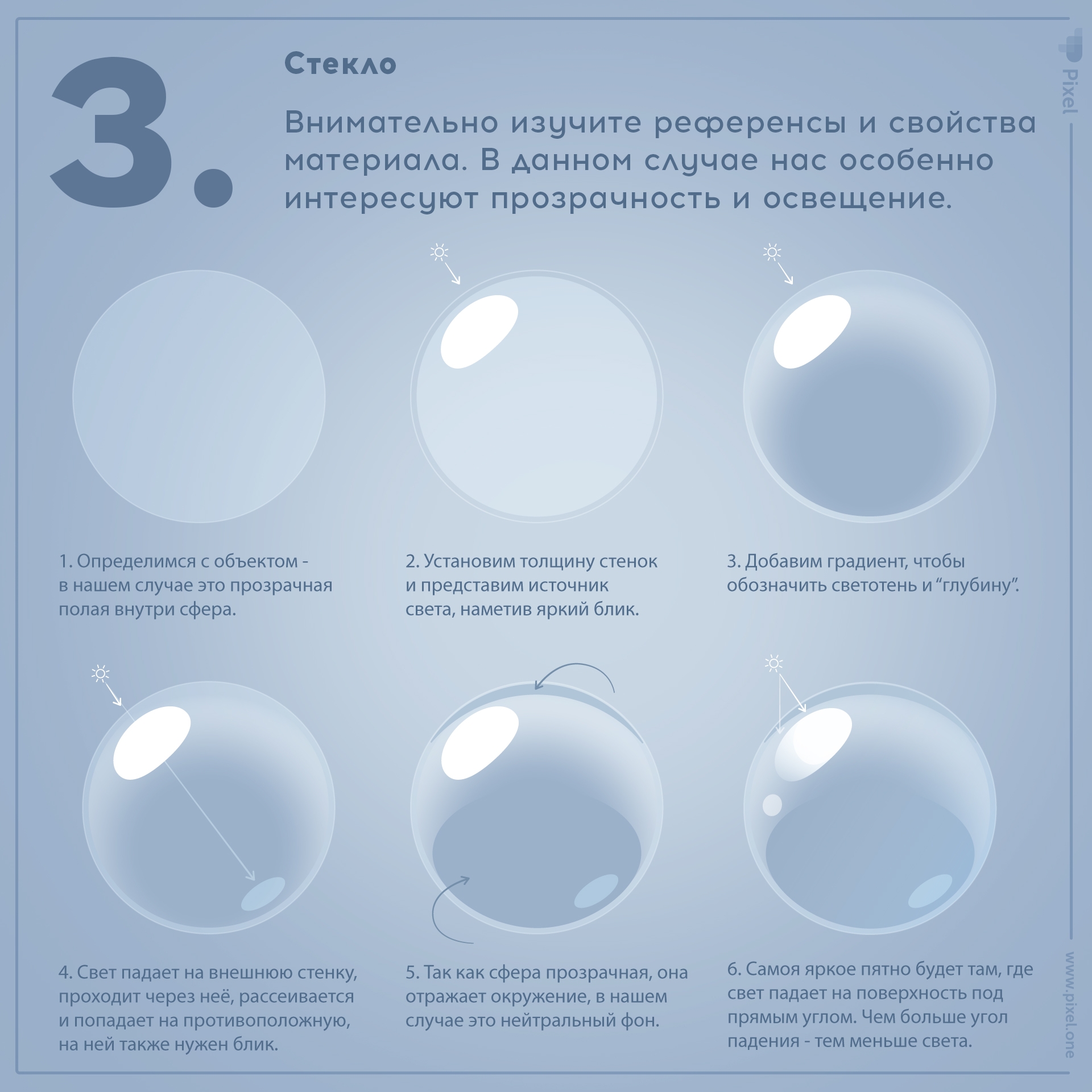 3.

Стекло

Внимательно изучите референсы и свойства материала. В данном случае нас особенно интересуют прозрачность и освещение.

Pixel

1. Определимся с объектом - в нашем случае это прозрачная полая внутри сфера.

2. Установим толщину стенок и представим источник света, наметив яркий блик.

3. Добавим градиент, чтобы обозначить светотень и “глубину”.

4. Свет падает на внешнюю стенку, проходит через неё, рассеивается и попадает на противоположную, на ней также нужен блик.

5. Так как сфера прозрачная, она отражает окружение, в нашем случае это нейтральный фон.

6. Самоя яркое пятно будет там, где свет падает на поверхность под прямым углом. Чем больше угол падения - тем меньше света.

www.pixel.one