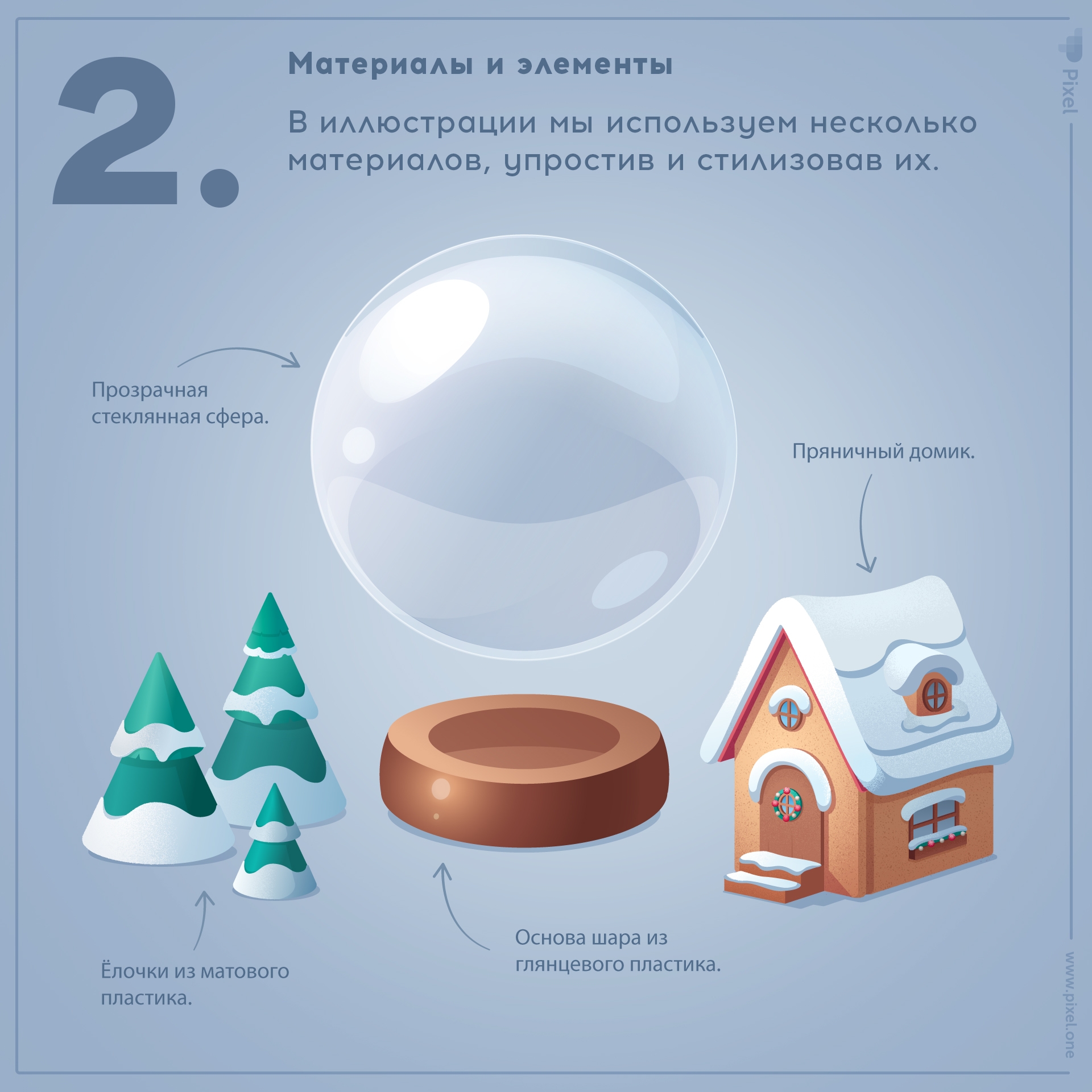 2.

Материалы и элементы

В иллюстрации мы используем несколько материалов, упростив и стилизовав их.

Pixel

Прозрачная стеклянная сфера.

Пряничный домик.

Ёлочки из матового пластика.

Основа шара из глянцевого пластика.

www.pixel.one