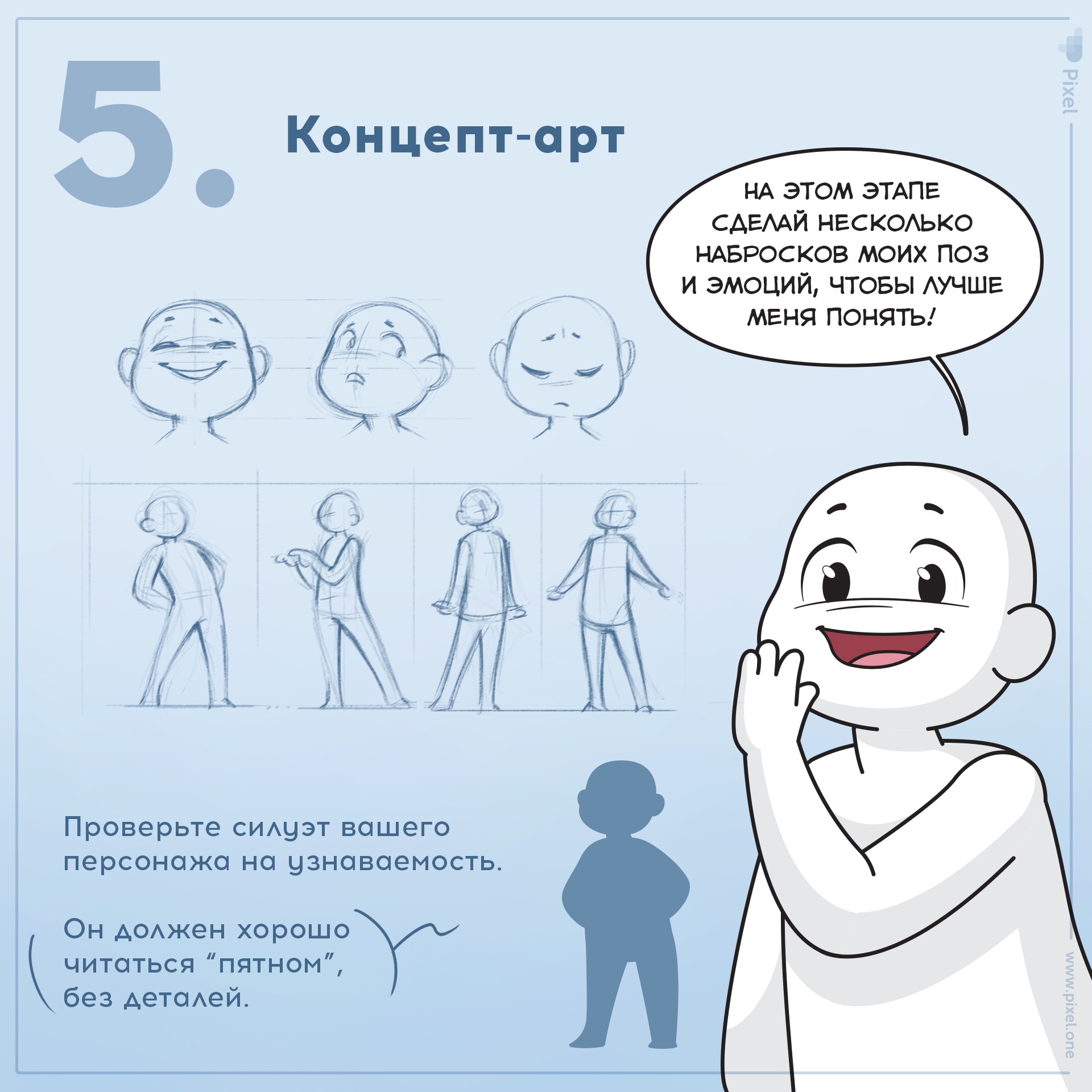 5. Концепт-арт

Pixel

НА ЭТОМ ЭТАПЕ СДЕЛАЙ НЕСКОЛЬКО НАБРОСКОВ МОИХ ПОЗ И ЭМОЦИЙ, ЧТОБЫ ЛУЧШЕ МЕНЯ ПОНЯТЬ!

Проверьте силуэт вашего персонажа на узнаваемость.

Он должен хорошо читаться “пятном”, без деталей.

www.pixel.one