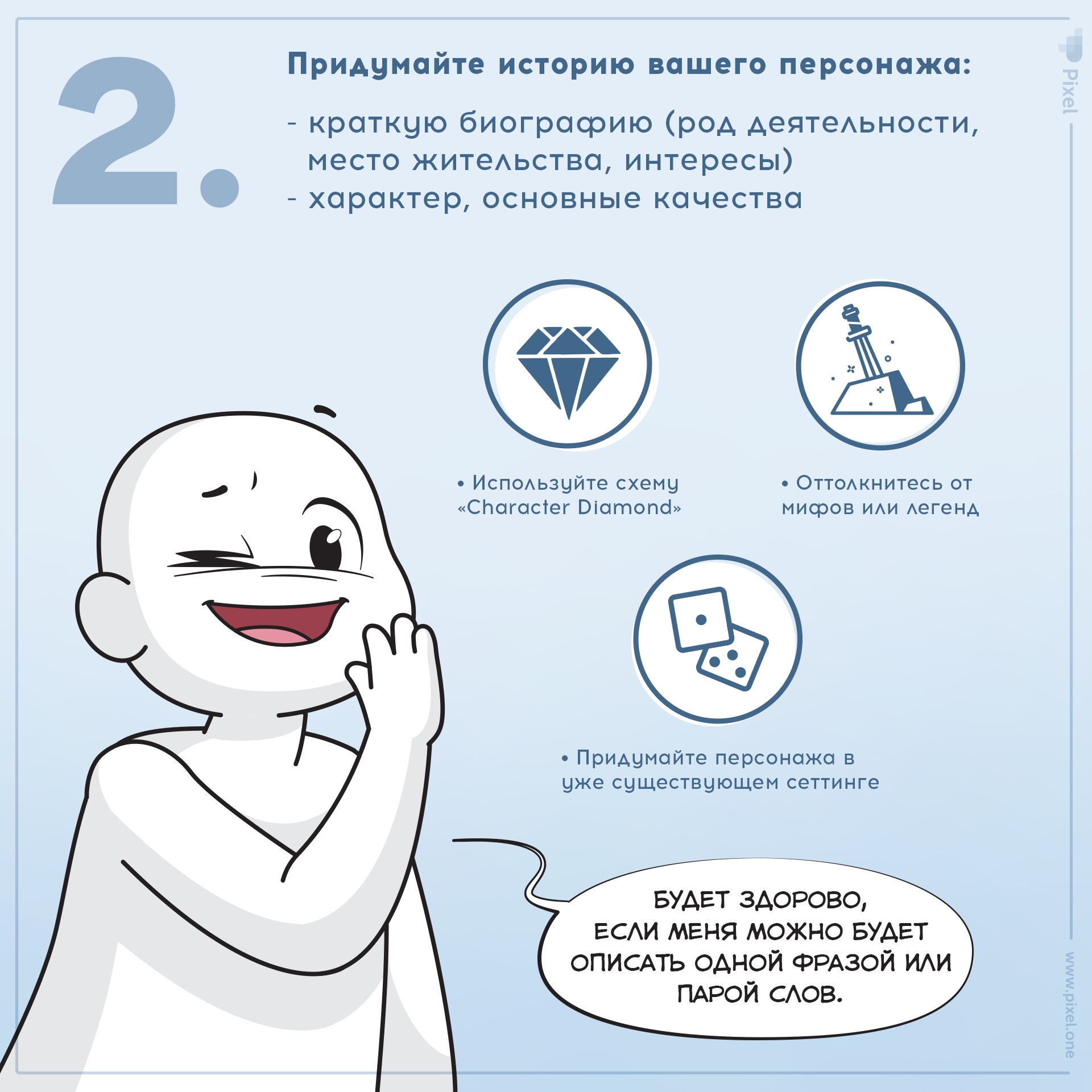 2.

Придумайте историю вашего персонажа:

- краткую биографию (род деятельности, место жительства, интересы)
- характер, основные качества

• Используйте схему «Character Diamond»

• Оттолкнитесь от мифов или легенд

• Придумайте персонажа в уже существующем сеттинге

БУДЕТ ЗДОРОВО, ЕСЛИ МЕНЯ МОЖНО БУДЕТ ОПИСАТЬ ОДНОЙ ФРАЗОЙ ИЛИ ПАРОЙ СЛОВ.

Pixel

www.pixel.one