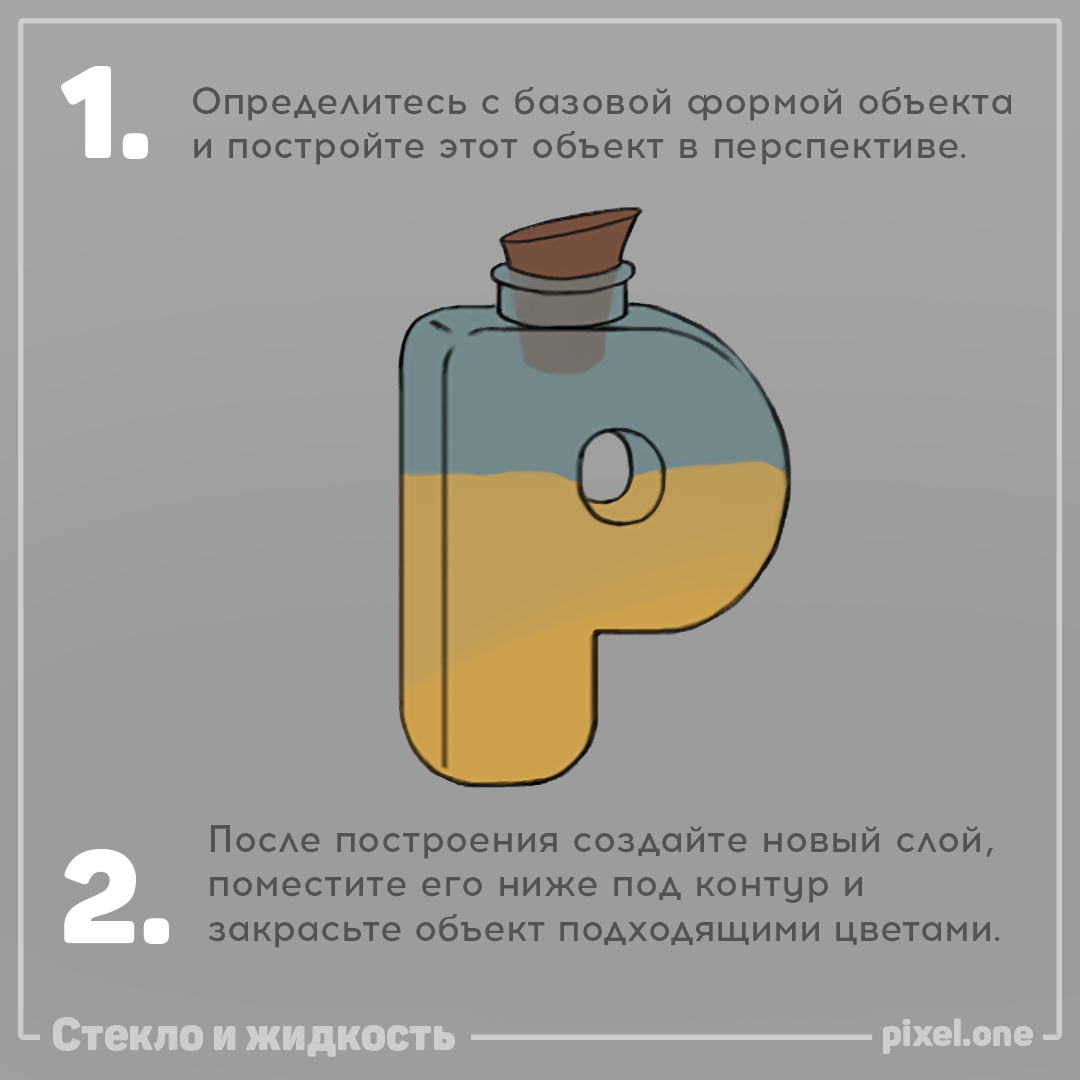 1. Определитесь с базовой формой объекта и постройте этот объект в перспективе.

2. После построения создайте новый слой, поместите его ниже под контур и закрасьте объект подходящими цветами.

Стекло и жидкость

pixel.one