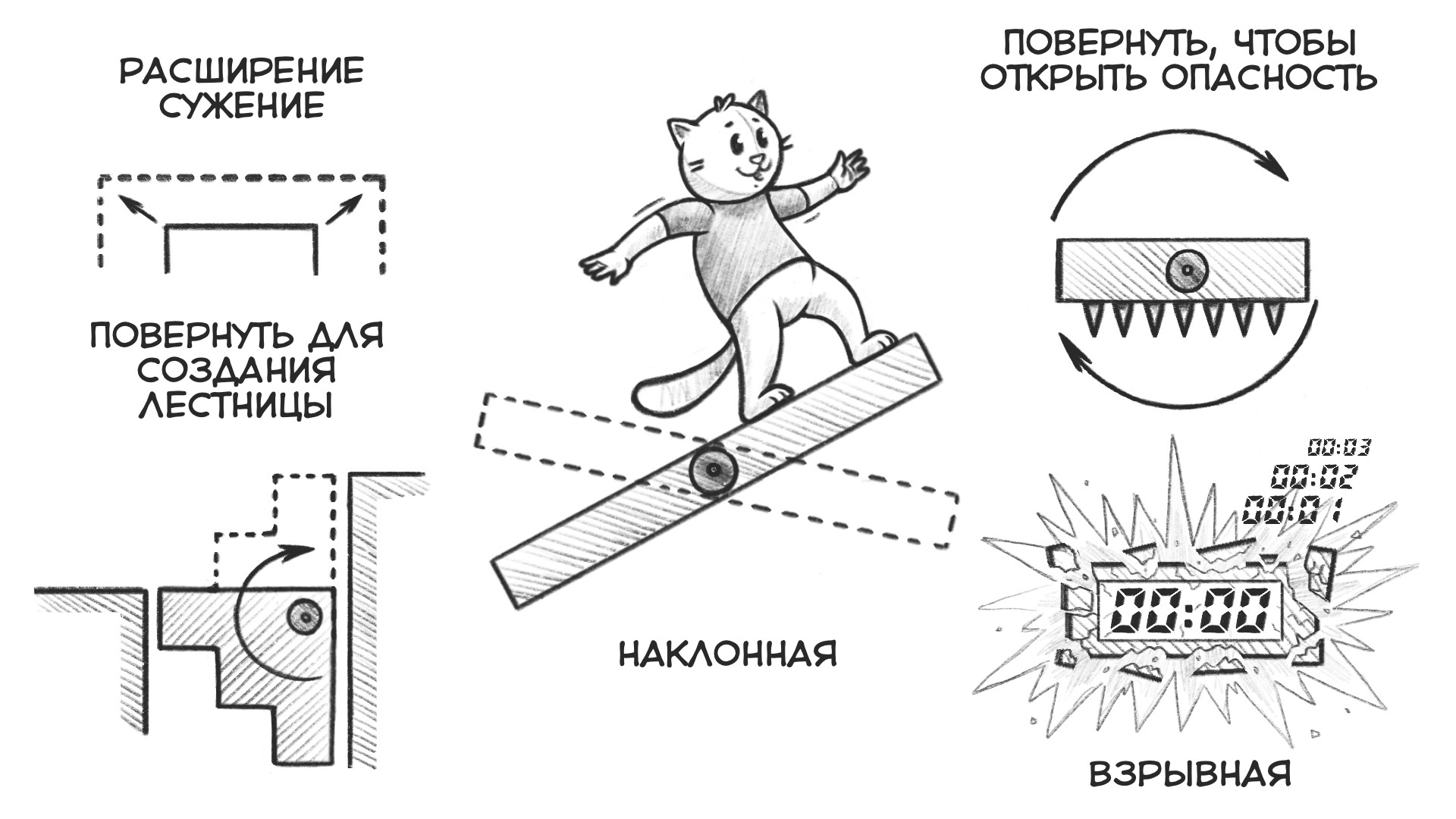 РАСШИРЕНИЕ
СУЖЕНИЕ

ПОВЕРНУТЬ ДЛЯ СОЗДАНИЯ ЛЕСТНИЦЫ

НАКЛОННАЯ

ПОВЕРНУТЬ, ЧТОБЫ ОТКРЫТЬ ОПАСНОСТЬ

00:03
00:02
00:01
00:00

ВЗРЫВНАЯ